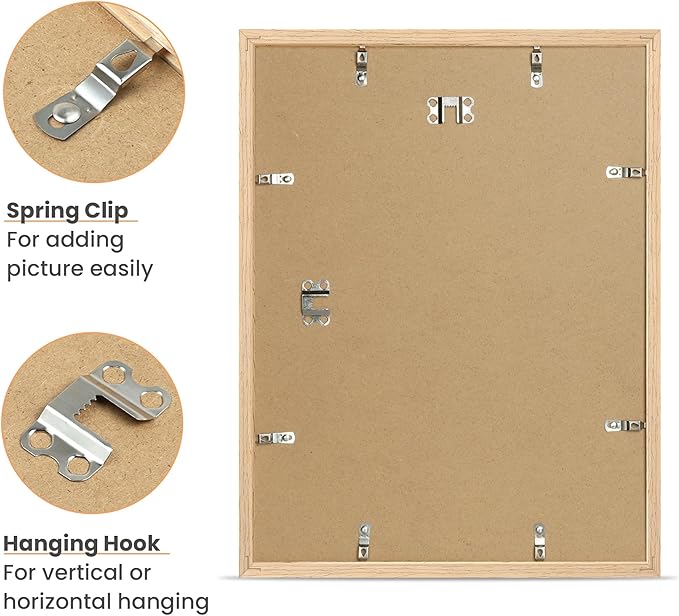 Spring Clip
For adding picture easily

Hanging Hook
For vertical or horizontal hanging