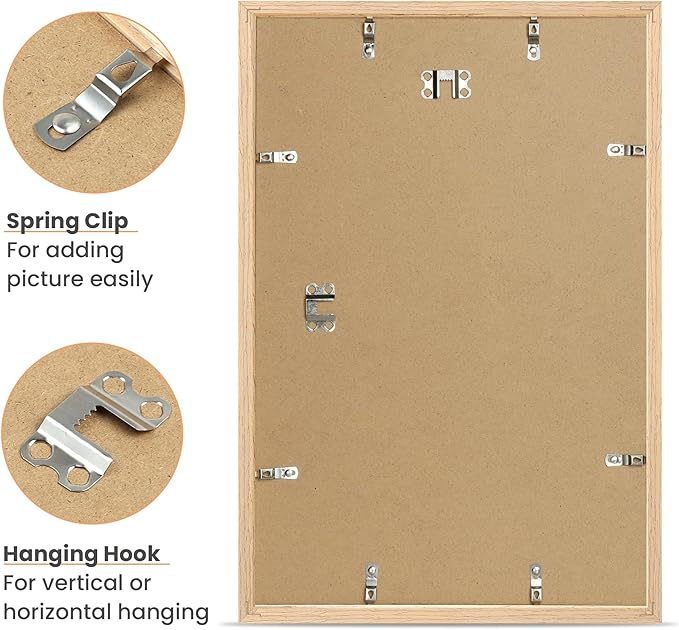 Spring Clip
For adding picture easily

Hanging Hook
For vertical or horizontal hanging