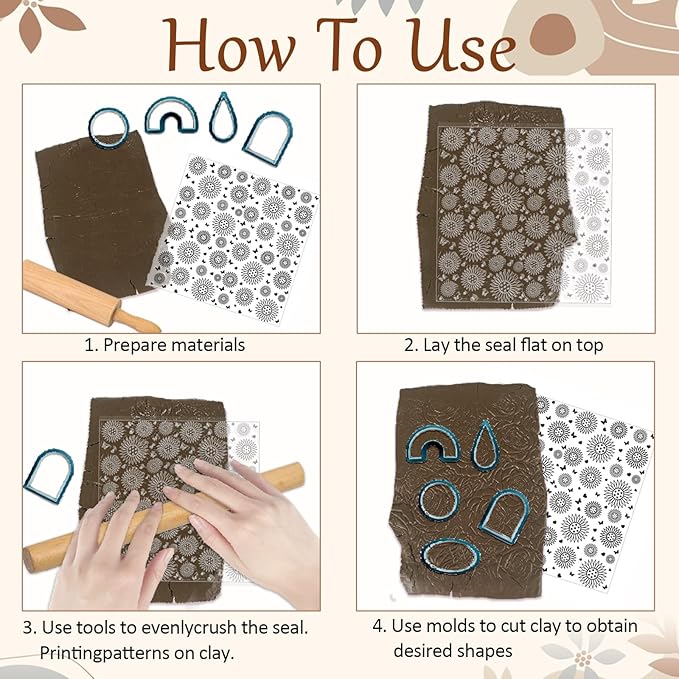 How To Use

1. Prepare materials

2. Lay the seal flat on top

3. Use tools to evenlycrush the seal. Printingpatterns on clay.

4. Use molds to cut clay to obtain desired shapes