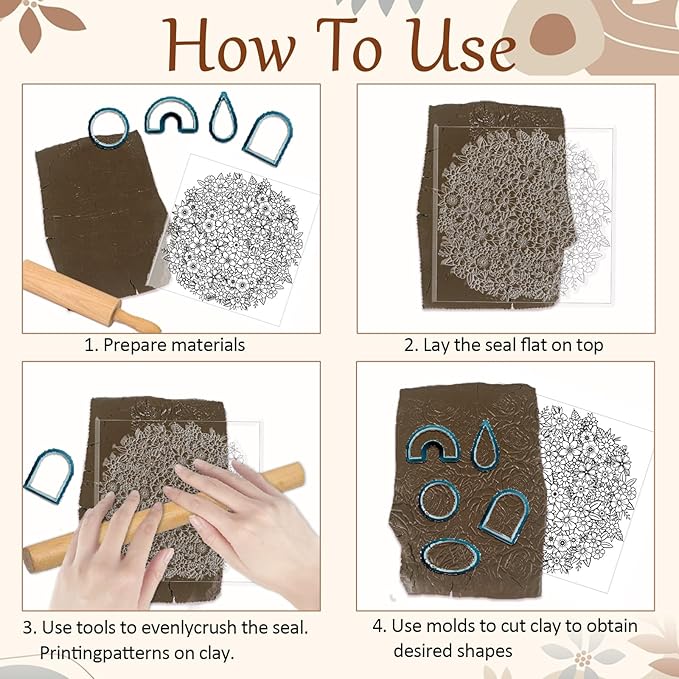 How To Use

1. Prepare materials

2. Lay the seal flat on top

3. Use tools to evenlycrush the seal. Printingpatterns on clay.

4. Use molds to cut clay to obtain desired shapes