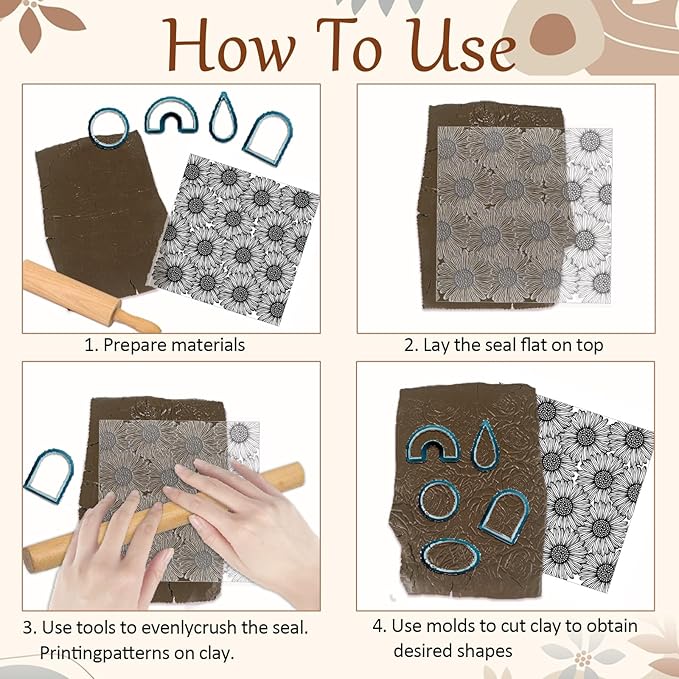 How To Use

1. Prepare materials

2. Lay the seal flat on top

3. Use tools to evenlycrush the seal. Printingpatterns on clay.

4. Use molds to cut clay to obtain desired shapes