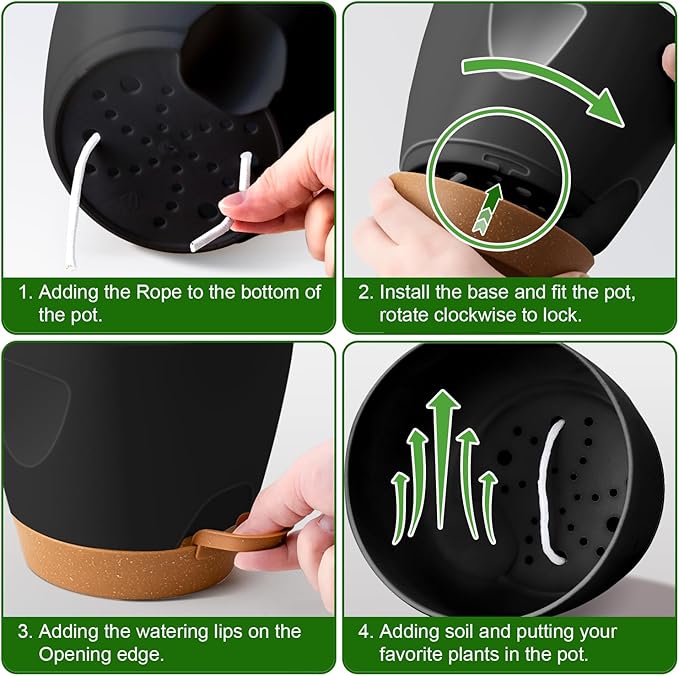 1. Adding the Rope to the bottom of the pot.

2. Install the base and fit the pot, rotate clockwise to lock.

3. Adding the watering lips on the Opening edge.

4. Adding soil and putting your favorite plants in the pot.