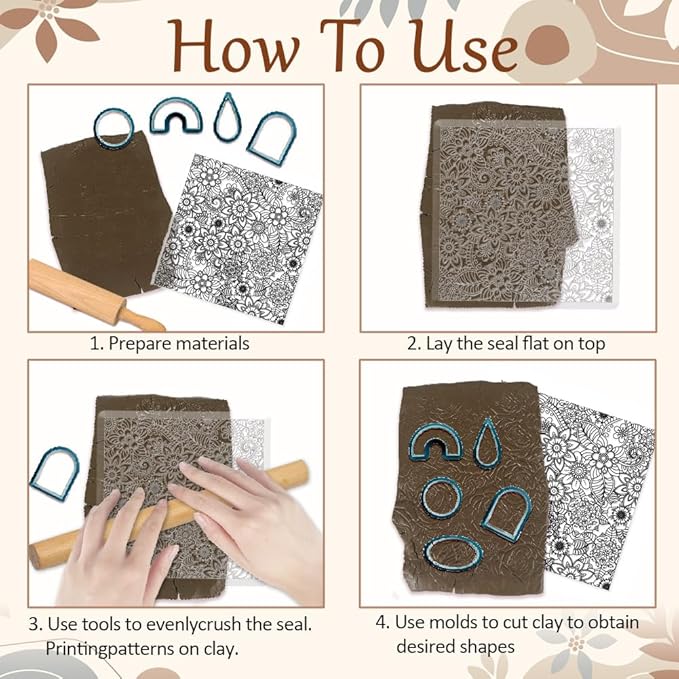 How To Use

1. Prepare materials

2. Lay the seal flat on top

3. Use tools to evenlycrush the seal. Printingpatterns on clay.

4. Use molds to cut clay to obtain desired shapes