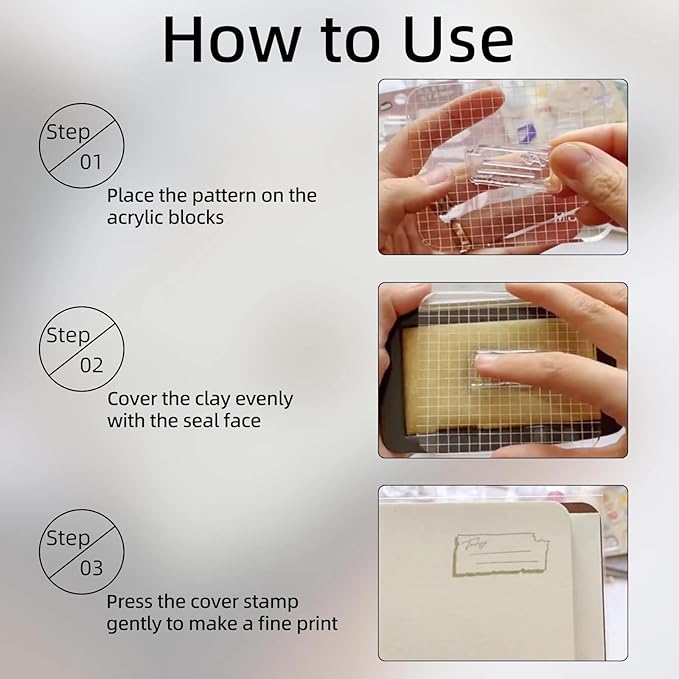 How to Use

Step 01

Place the pattern on the acrylic blocks

Step 02

Cover the clay evenly with the seal face

Step 03

Press the cover stamp gently to make a fine print