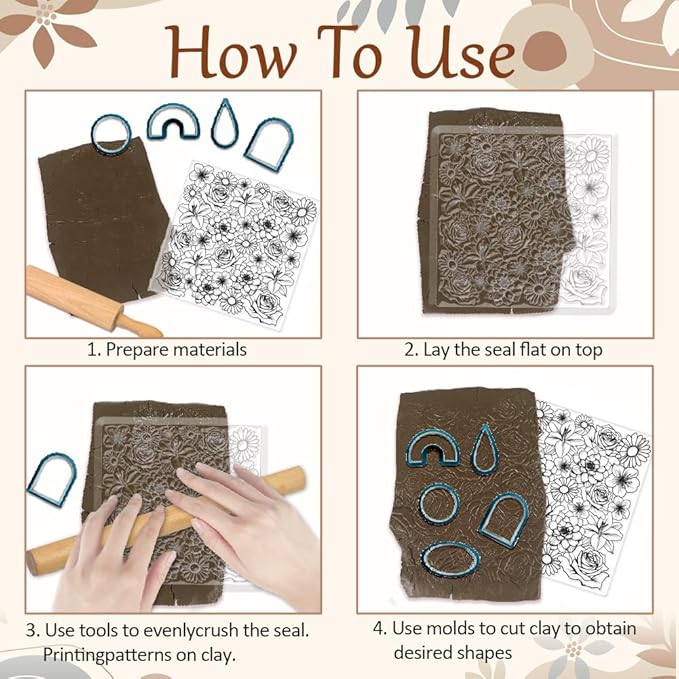 How To Use

1. Prepare materials

2. Lay the seal flat on top

3. Use tools to evenlycrush the seal. Printingpatterns on clay.

4. Use molds to cut clay to obtain desired shapes