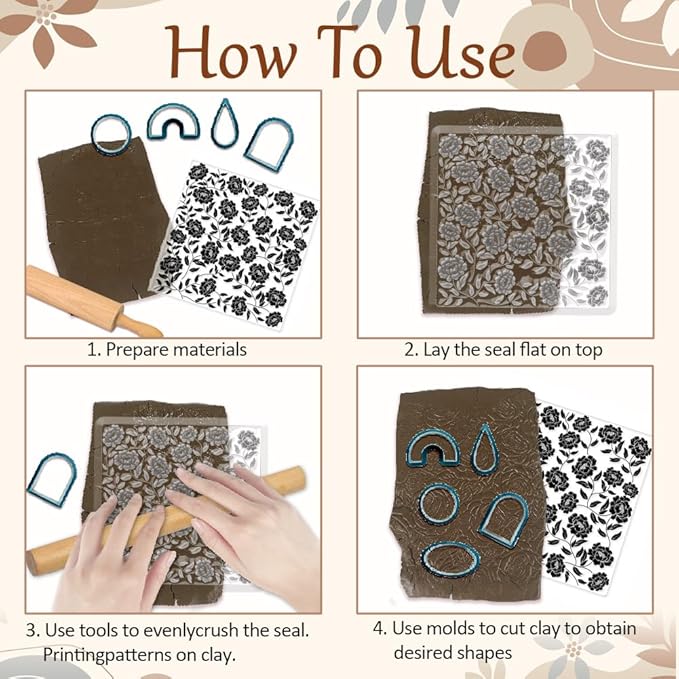 How To Use

1. Prepare materials

2. Lay the seal flat on top

3. Use tools to evenlycrush the seal. Printingpatterns on clay.

4. Use molds to cut clay to obtain desired shapes