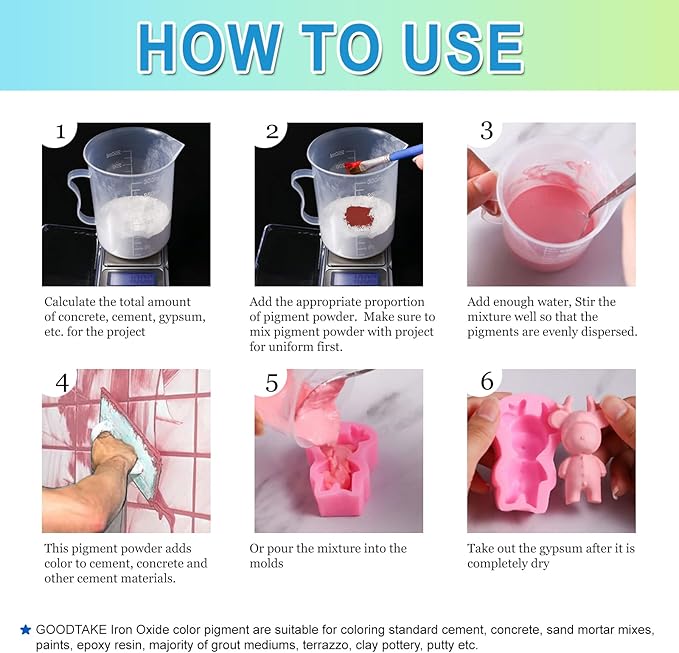 HOW TO USE

1

Calculate the total amount of concrete, cement, gypsum, etc. for the project

2

Add the appropriate proportion of pigment powder. Make sure to mix pigment powder with project for uniform first.

3

Add enough water, Stir the mixture well so that the pigments are evenly dispersed.

4

This pigment powder adds color to cement, concrete and other cement materials.

5

Or pour the mixture into the molds

6

Take out the gypsum after it is completely dry

★ GOODTAKE Iron Oxide color pigment are suitable for coloring standard cement, concrete, sand mortar mixes, paints, epoxy resin, majority of grout mediums, terrazzo, clay pottery, putty etc.