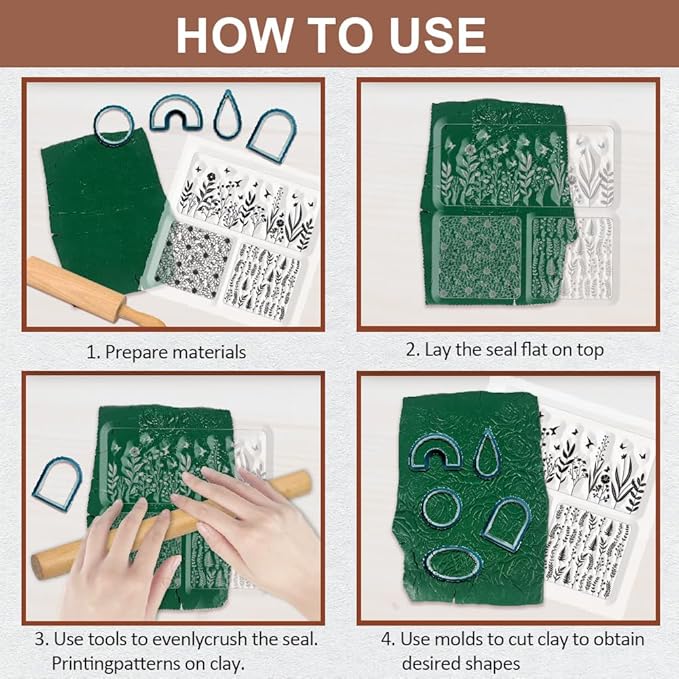 HOW TO USE

1. Prepare materials

2. Lay the seal flat on top

3. Use tools to evenlycrush the seal. Printingpatterns on clay.

4. Use molds to cut clay to obtain desired shapes