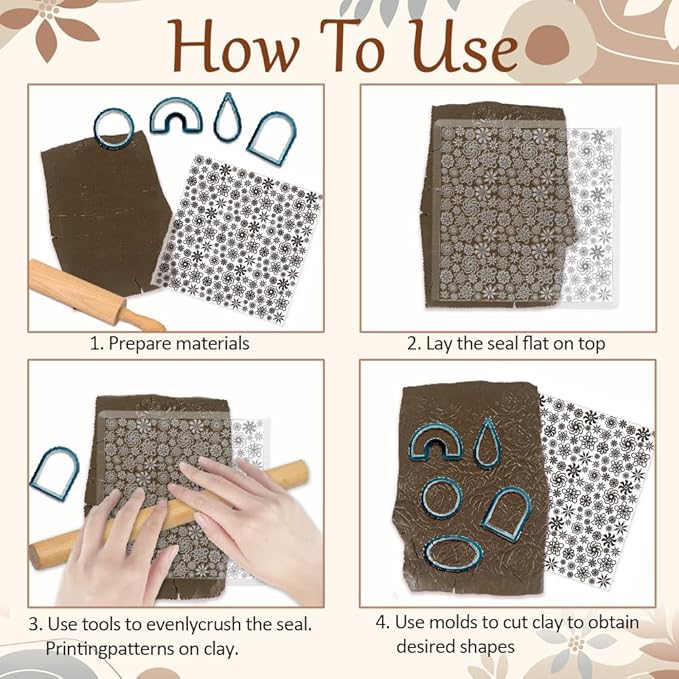 How To Use

1. Prepare materials

2. Lay the seal flat on top

3. Use tools to evenlycrush the seal. Printingpatterns on clay.

4. Use molds to cut clay to obtain desired shapes