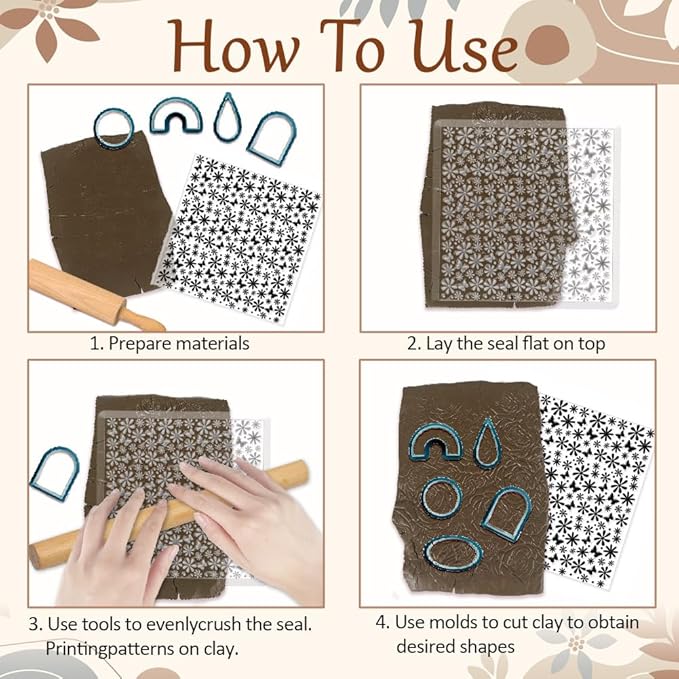 How To Use

1. Prepare materials

2. Lay the seal flat on top

3. Use tools to evenlycrush the seal. Printingpatterns on clay.

4. Use molds to cut clay to obtain desired shapes