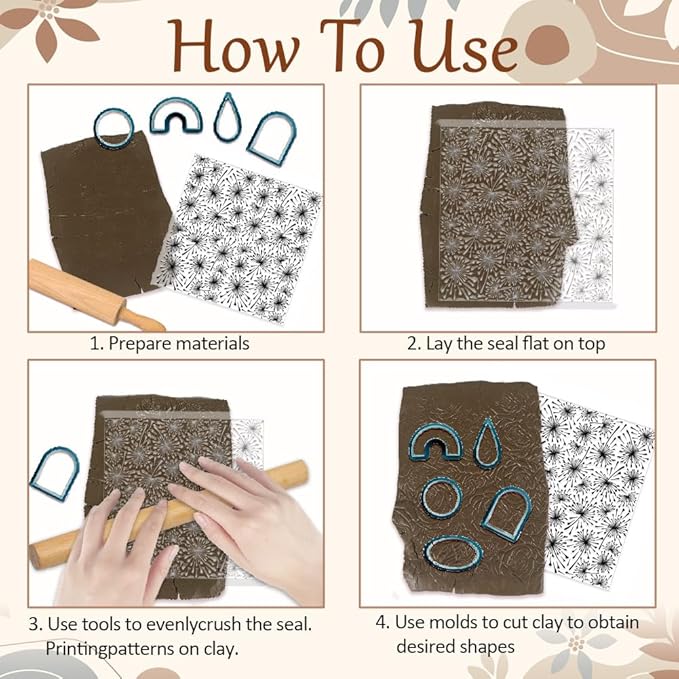 How To Use

1. Prepare materials

2. Lay the seal flat on top

3. Use tools to evenlycrush the seal. Printingpatterns on clay.

4. Use molds to cut clay to obtain desired shapes