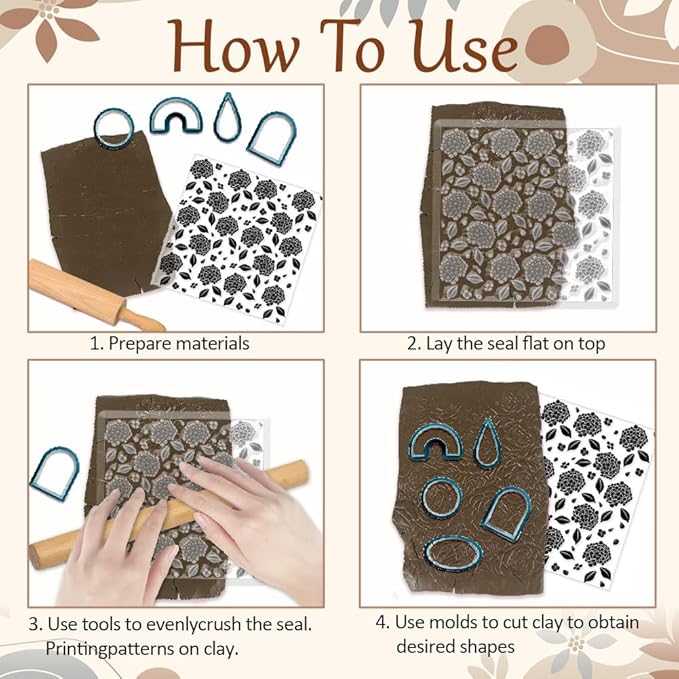 How To Use

1. Prepare materials

2. Lay the seal flat on top

3. Use tools to evenlycrush the seal. Printingpatterns on clay.

4. Use molds to cut clay to obtain desired shapes