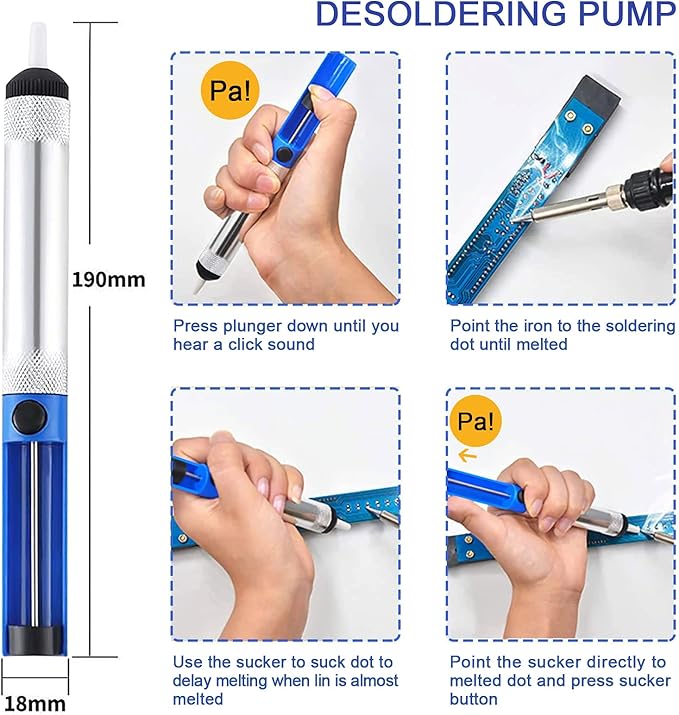 DESOLDERING PUMP

190mm

18mm

Pa!

Press plunger down until you hear a click sound

Point the iron to the soldering dot until melted

Use the sucker to suck dot to delay melting when lin is almost melted

Pa!

Point the sucker directly to melted dot and press sucker button