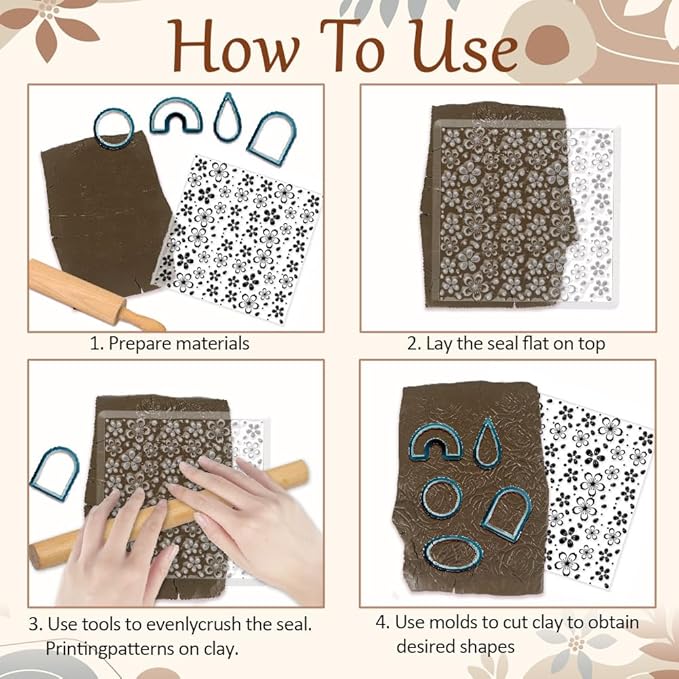 How To Use

1. Prepare materials

2. Lay the seal flat on top

3. Use tools to evenlycrush the seal. Printingpatterns on clay.

4. Use molds to cut clay to obtain desired shapes