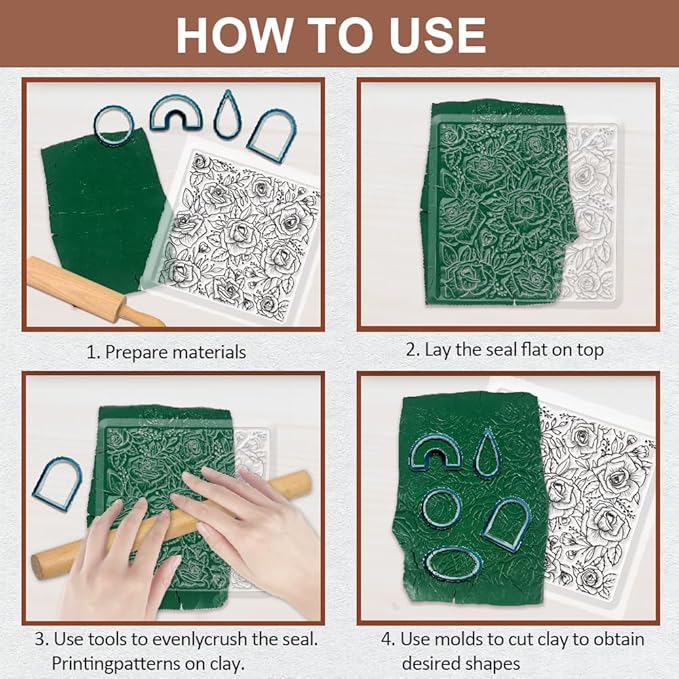 HOW TO USE

1. Prepare materials

2. Lay the seal flat on top

3. Use tools to evenlycrush the seal. Printingpatterns on clay.

4. Use molds to cut clay to obtain desired shapes